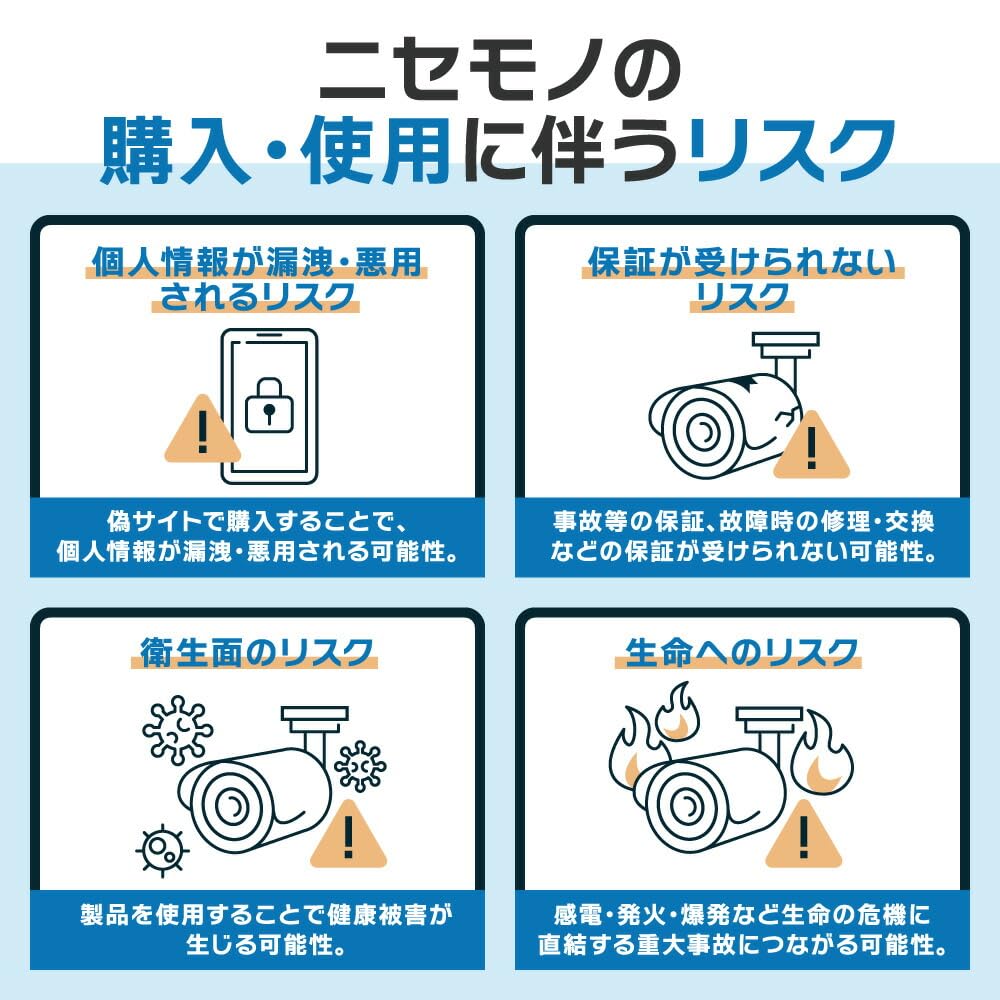 ニセモノの
購入・使用に伴うリスク

個人情報が漏洩・悪用されるリスク

偽サイトで購入することで、個人情報が漏洩・悪用される可能性。

保証が受けられないリスク

事故等の保証、故障時の修理・交換などの保証が受けられない可能性。

衛生面のリスク

製品を使用することで健康被害が生じる可能性。

生命へのリスク

感電・発火・爆発など生命の危機に直結する重大事故につながる可能性。